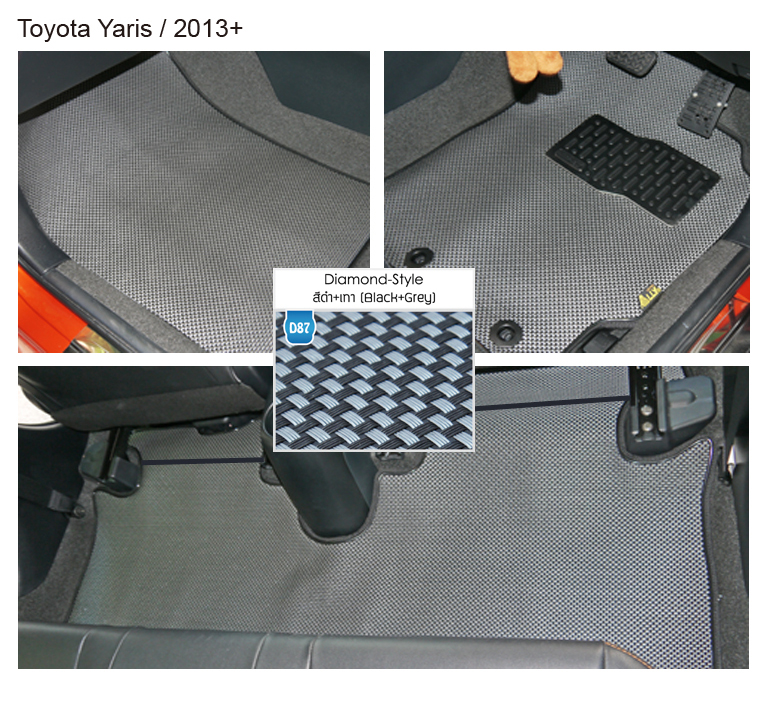 Toyota Yaris / 2013+

Diamond-Style
สีดำ+เทา (Black+Grey)

D87