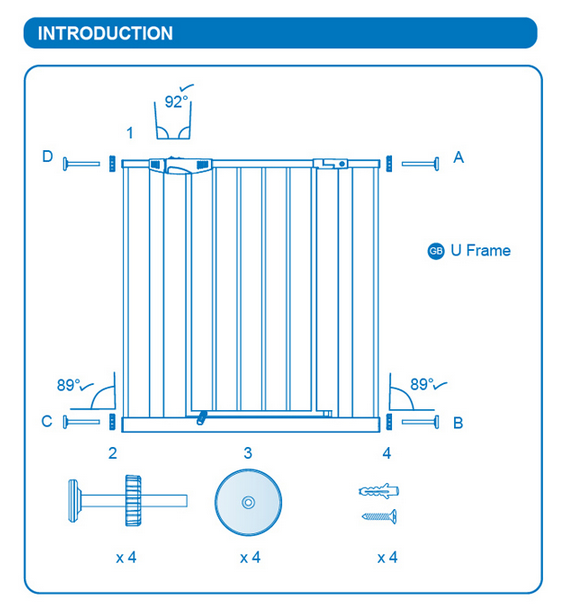 INTRODUCTION

92°

1

D

A

GB U Frame

89°

89°

C

B

2

3

4

x 4

x 4

x 4