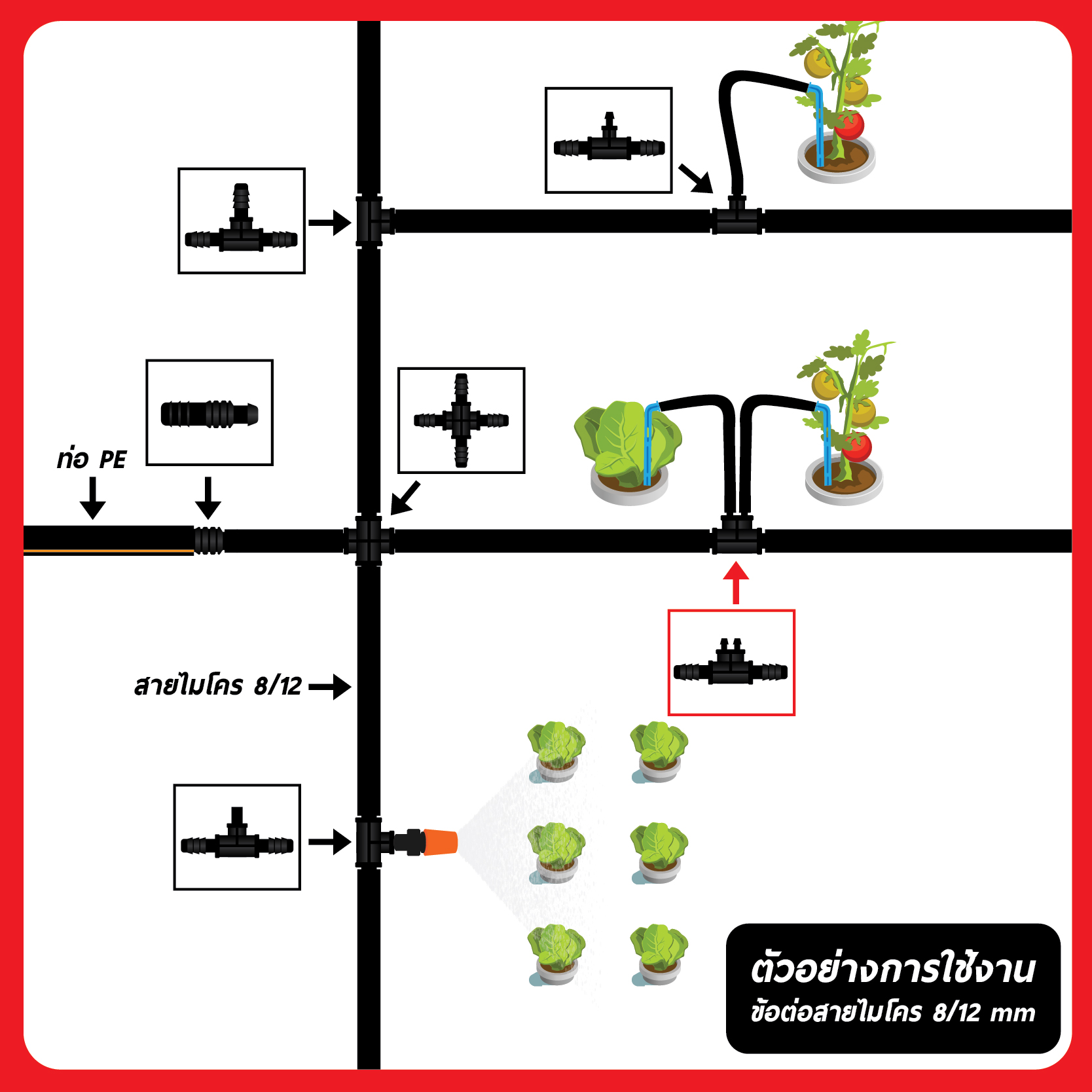 ท่อ PE

สายไมโคร 8/12

ตัวอย่างการใช้งาน
ข้อต่อสายไมโคร 8/12 mm