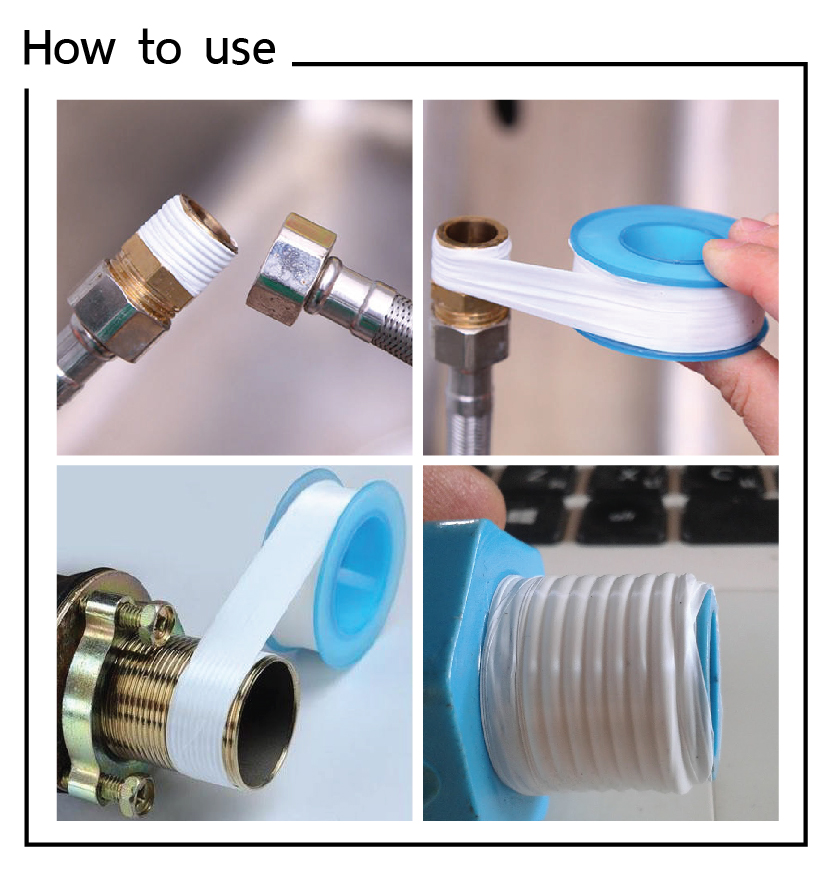 How to use