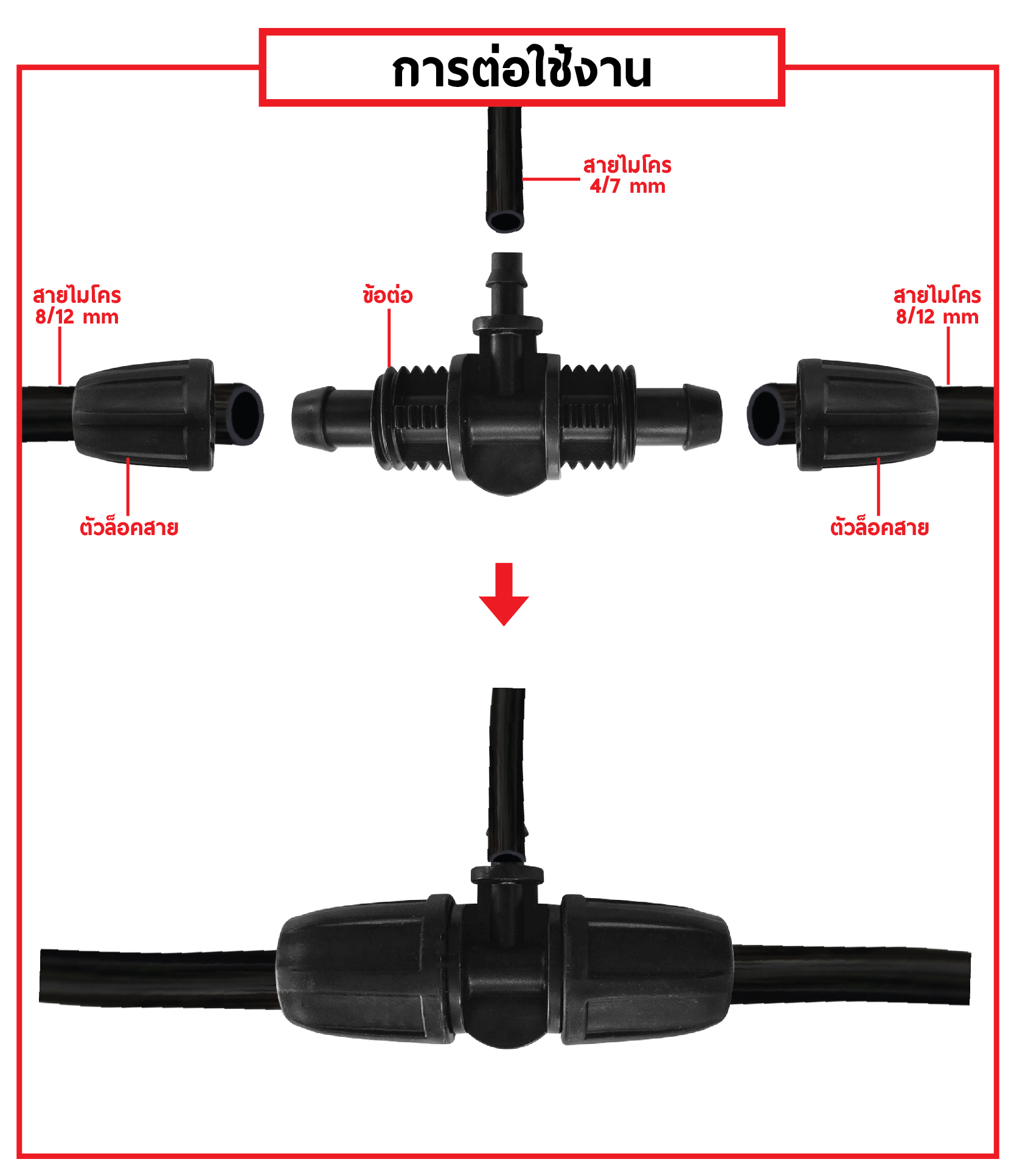 การต่อใช้งาน

สายไมโคร
4/7 mm

สายไมโคร
8/12 mm

ข้อต่อ

สายไมโคร
8/12 mm

ตัวล็อคสาย

ตัวล็อคสาย