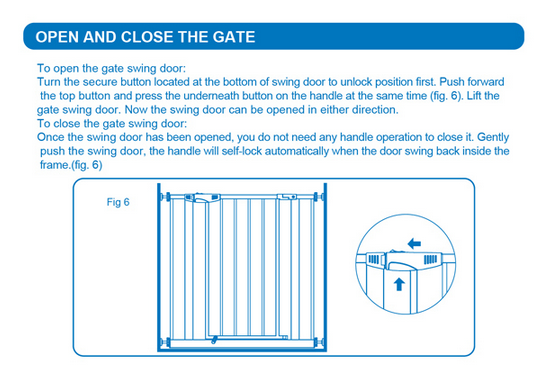 OPEN AND CLOSE THE GATE

To open the gate swing door:
Turn the secure button located at the bottom of swing door to unlock position first. Push forward the top button and press the underneath button on the handle at the same time (fig. 6). Lift the gate swing door. Now the swing door can be opened in either direction.
To close the gate swing door:
Once the swing door has been opened, you do not need any handle operation to close it. Gently push the swing door, the handle will self-lock automatically when the door swing back inside the frame.(fig. 6)

Fig 6