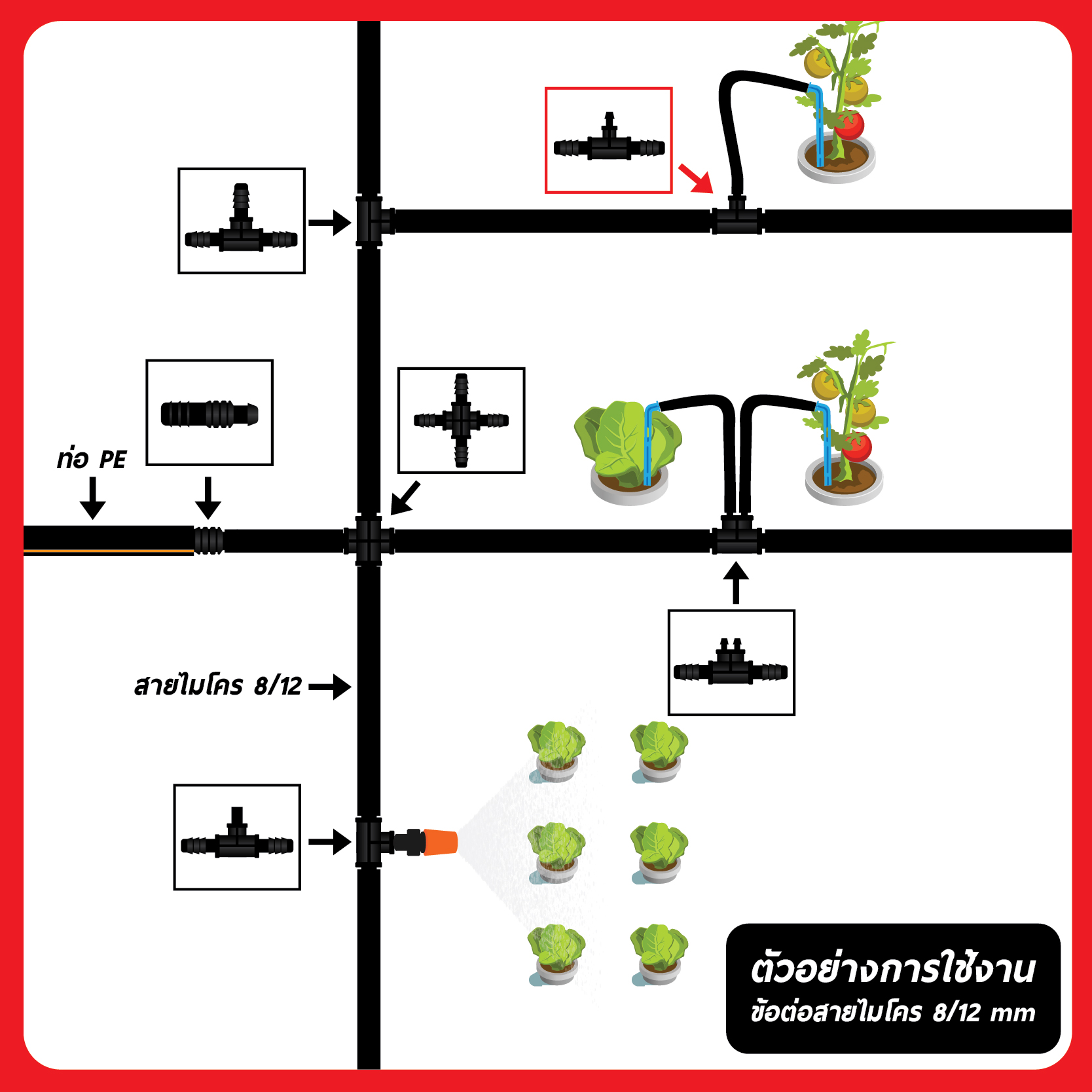 ท่อ PE

สายไมโคร 8/12

ตัวอย่างการใช้งาน
ข้อต่อสายไมโคร 8/12 mm