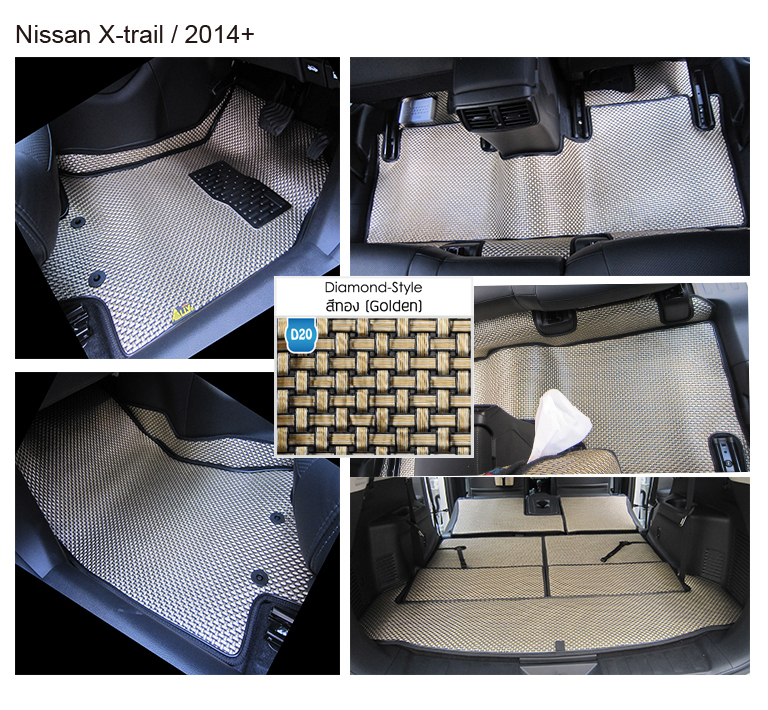 Nissan X-trail / 2014+

Diamond-Style
สีทอง (Golden)

D20