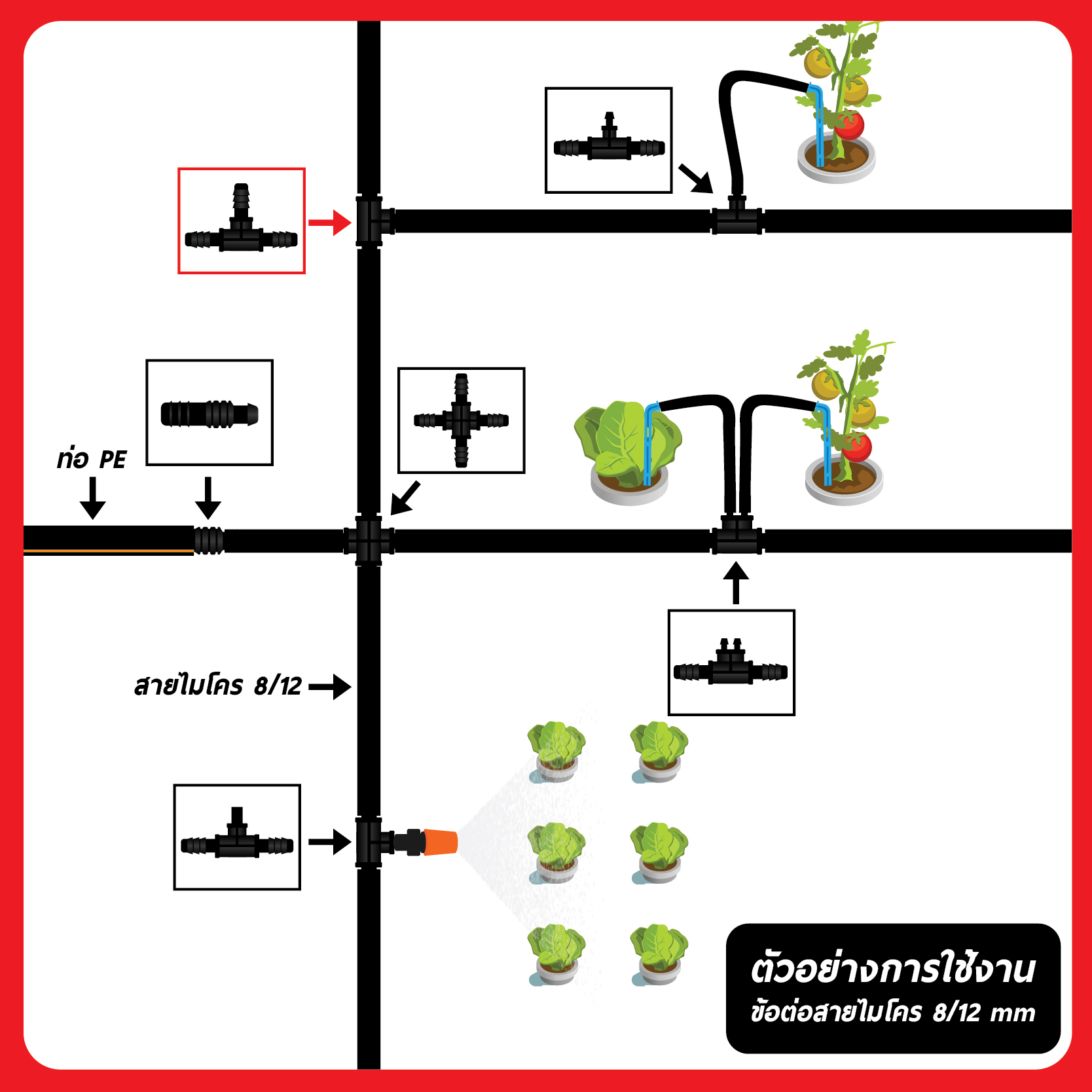 ท่อ PE

สายไมโคร 8/12

ตัวอย่างการใช้งาน
ข้อต่อสายไมโคร 8/12 mm