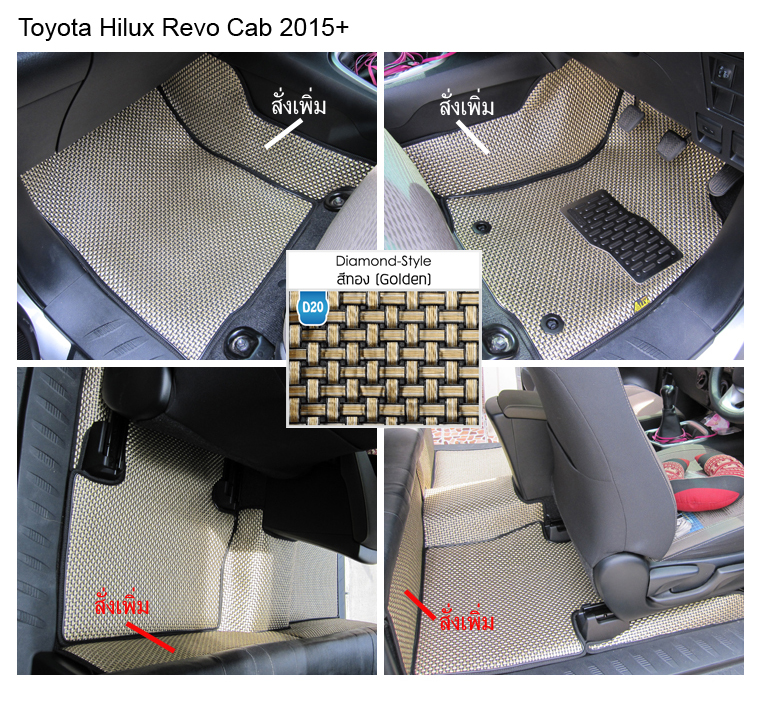 Toyota Hilux Revo Cab 2015+

สั่งเพิ่ม

สั่งเพิ่ม

Diamond-Style
สีทอง (Golden)
D20

สั่งเพิ่ม

สั่งเพิ่ม