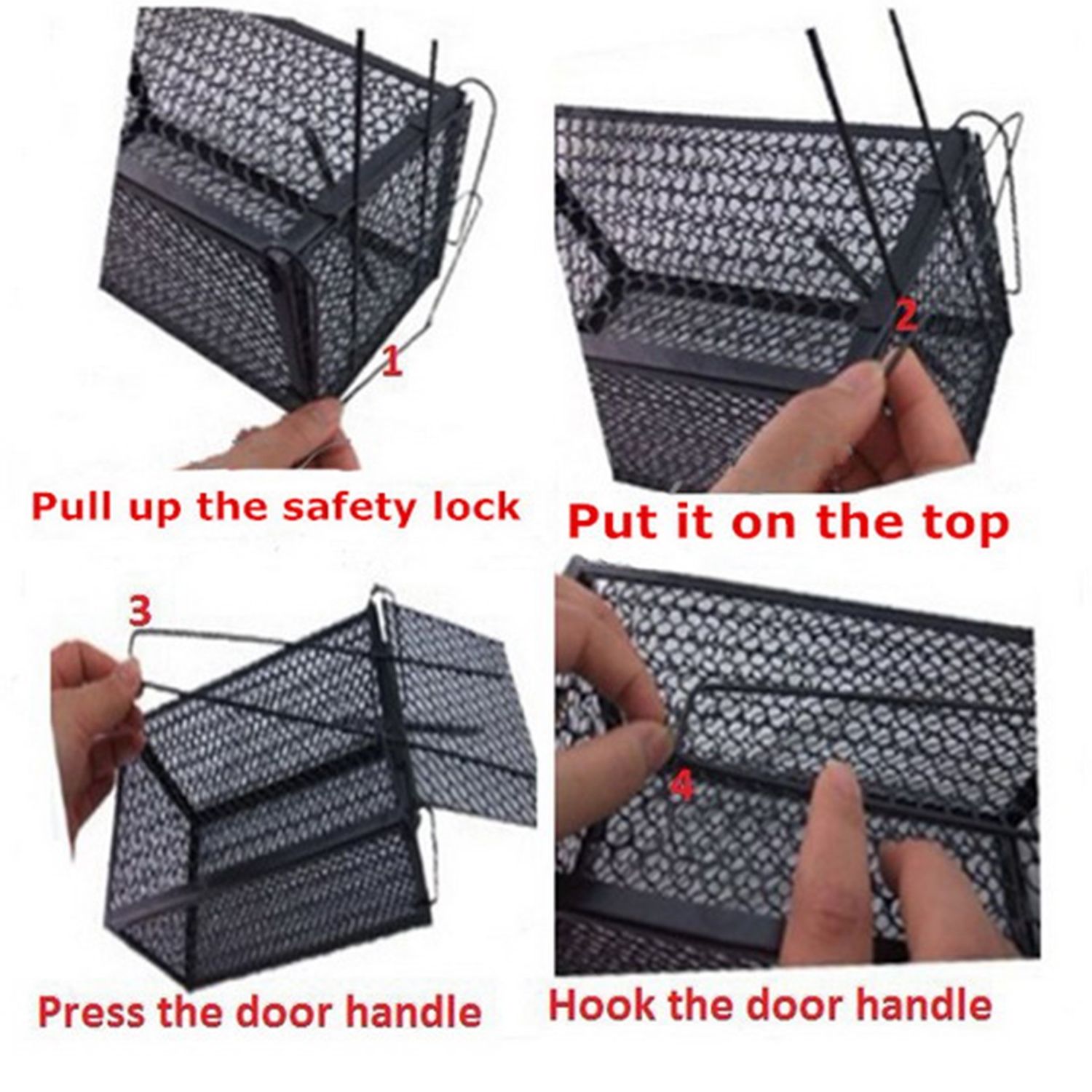 1

Pull up the safety lock

2

Put it on the top

3

Press the door handle

4

Hook the door handle