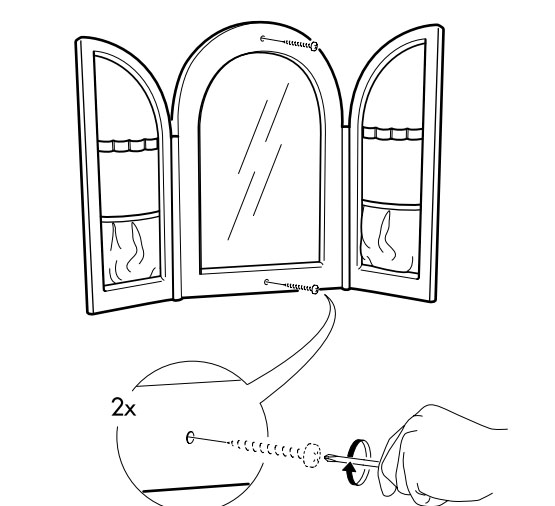 2x