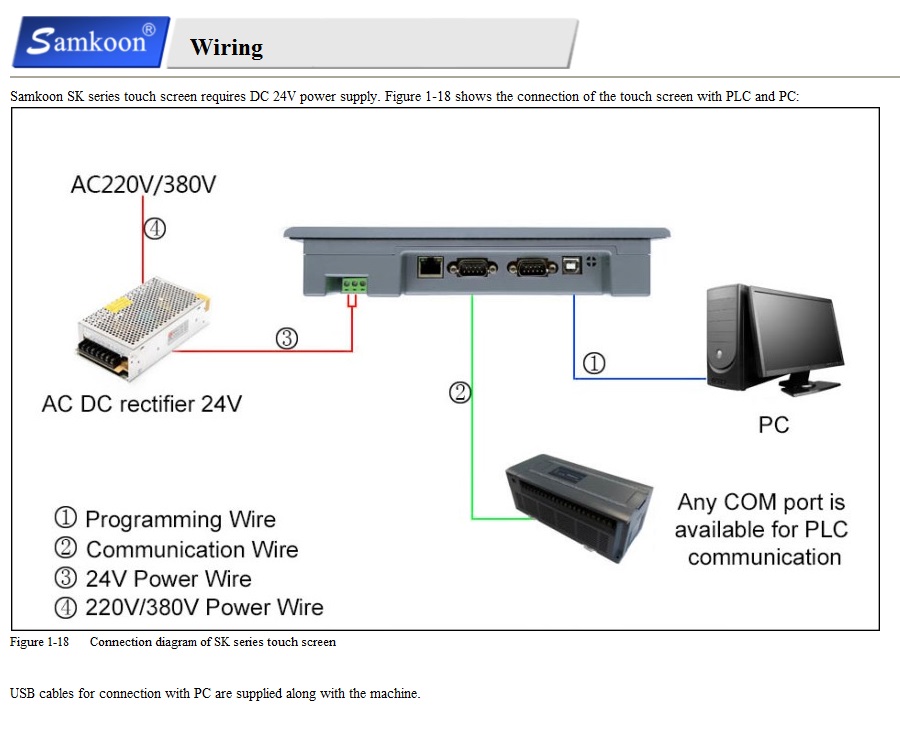 Samkoon®

Wiring

Samkoon SK series touch screen requires DC 24V power supply. Figure 1-18 shows the connection of the touch screen with PLC and PC:

AC220V/380V

④

③

AC DC rectifier 24V

②

①

PC

Any COM port is available for PLC communication

① Programming Wire
② Communication Wire
③ 24V Power Wire
④ 220V/380V Power Wire

Figure 1-18 Connection diagram of SK series touch screen

USB cables for connection with PC are supplied along with the machine.